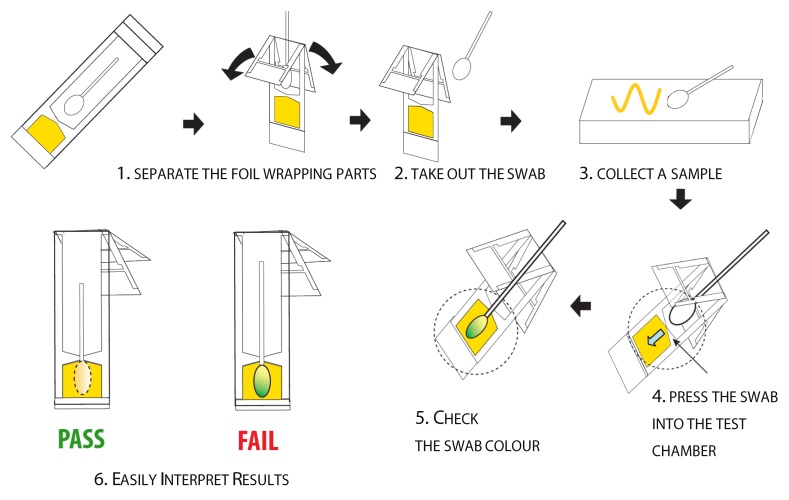 1. SEPARATE THE FOIL WRAPPING PARTS

2. TAKE OUT THE SWAB

3. COLLECT A SAMPLE

4. PRESS THE SWAB INTO THE TEST CHAMBER

5. CHECK THE SWAB COLOUR

PASS

FAIL

6. EASILY INTERPRET RESULTS